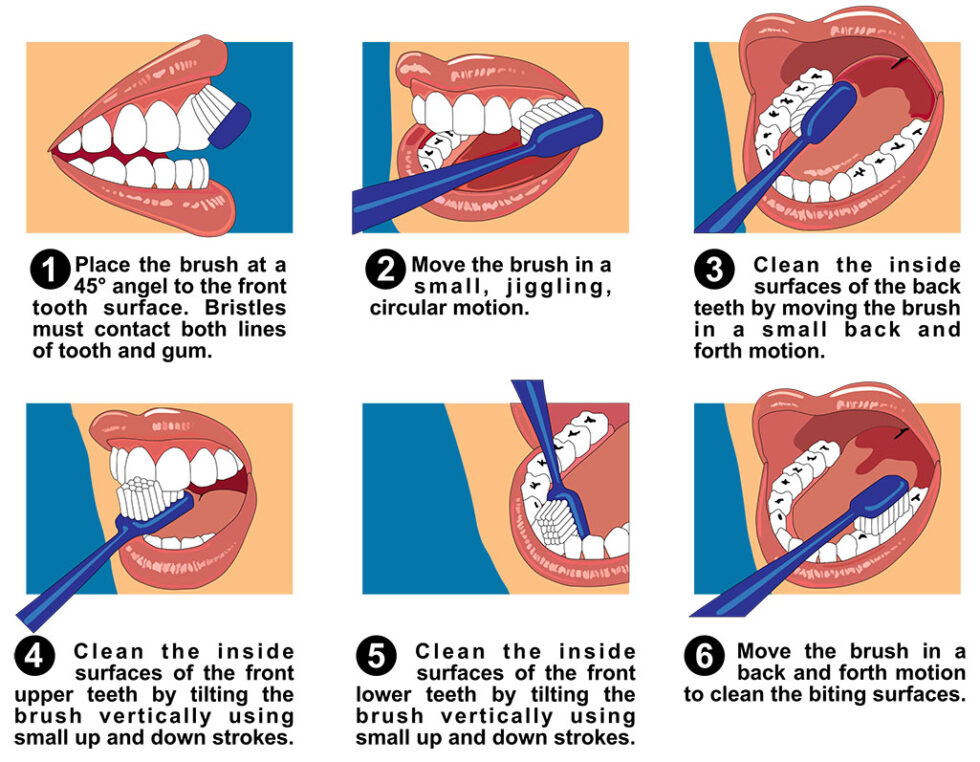 1 Place the brush at a 45° angel to the front tooth surface. Bristles must contact both lines of tooth and gum.

2 Move the brush in a small, jiggling, circular motion.

3 Clean the inside surfaces of the back teeth by moving the brush in a small back and forth motion.

4 Clean the inside surfaces of the front upper teeth by tilting the brush vertically using small up and down strokes.

5 Clean the inside surfaces of the front lower teeth by tilting the brush vertically using small up and down strokes.

6 Move the brush in a back and forth motion to clean the biting surfaces.